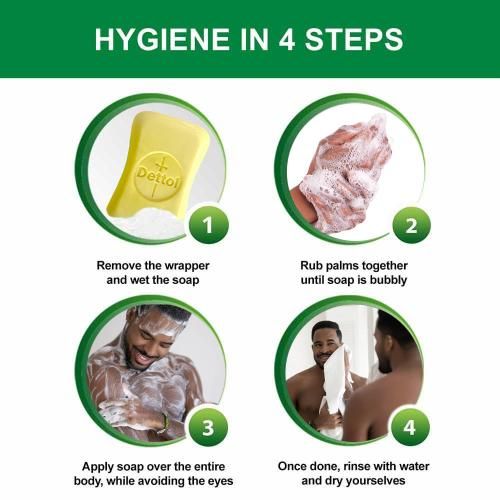 HYGIENE IN 4 STEPS

Dettol

1

Remove the wrapper and wet the soap

2

Rub palms together until soap is bubbly

3

Apply soap over the entire body, while avoiding the eyes

4

Once done, rinse with water and dry yourselves