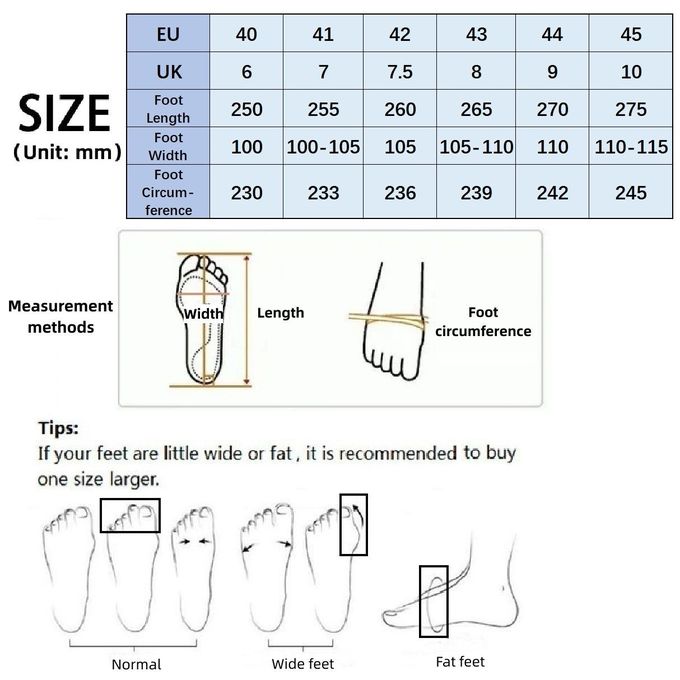 SIZE
(Unit: mm)

| EU | 40 | 41 | 42 | 43 | 44 | 45 |
|---|---|---|---|---|---|---|
| UK | 6 | 7 | 7.5 | 8 | 9 | 10 |
| Foot Length | 250 | 255 | 260 | 265 | 270 | 275 |
| Foot Width | 100 | 100-105 | 105 | 105-110 | 110 | 110-115 |
| Foot Circumference | 230 | 233 | 236 | 239 | 242 | 245 |

Measurement methods

Width

Length

Foot circumference

Tips:
If your feet are little wide or fat , it is recommended to buy one size larger.

Normal

Wide feet

Fat feet