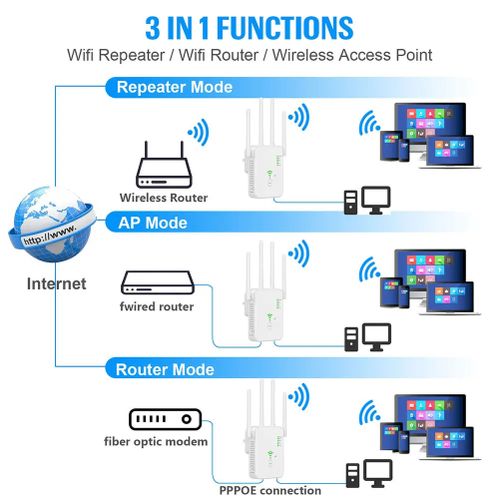 3 IN 1 FUNCTIONS
Wifi Repeater / Wifi Router / Wireless Access Point

Repeater Mode

Wireless Router

http://www.

Internet

AP Mode

fwired router

Router Mode

fiber optic modem

PPPOE connection