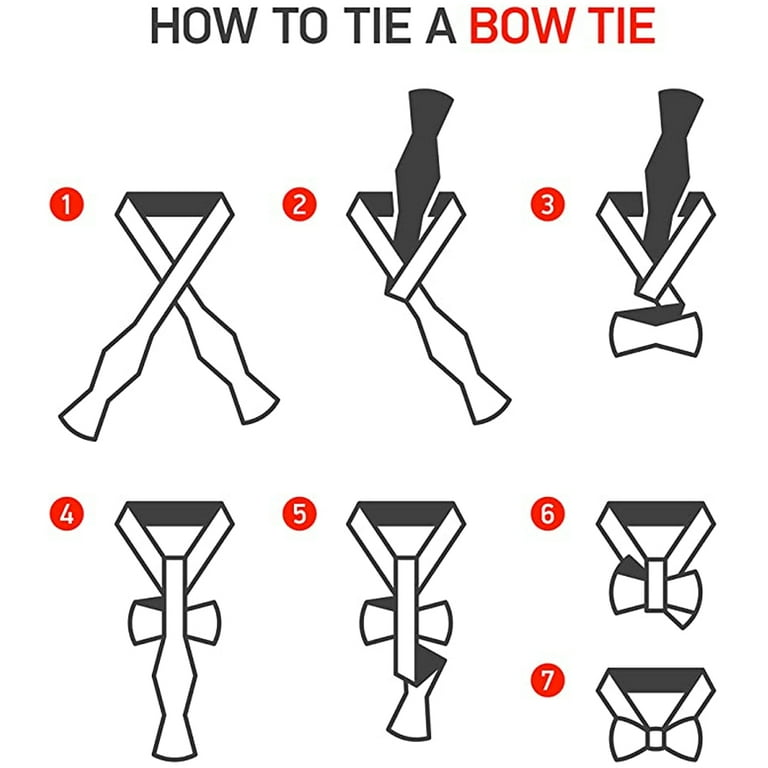 HOW TO TIE A BOW TIE

1

2

3

4

5

6

7